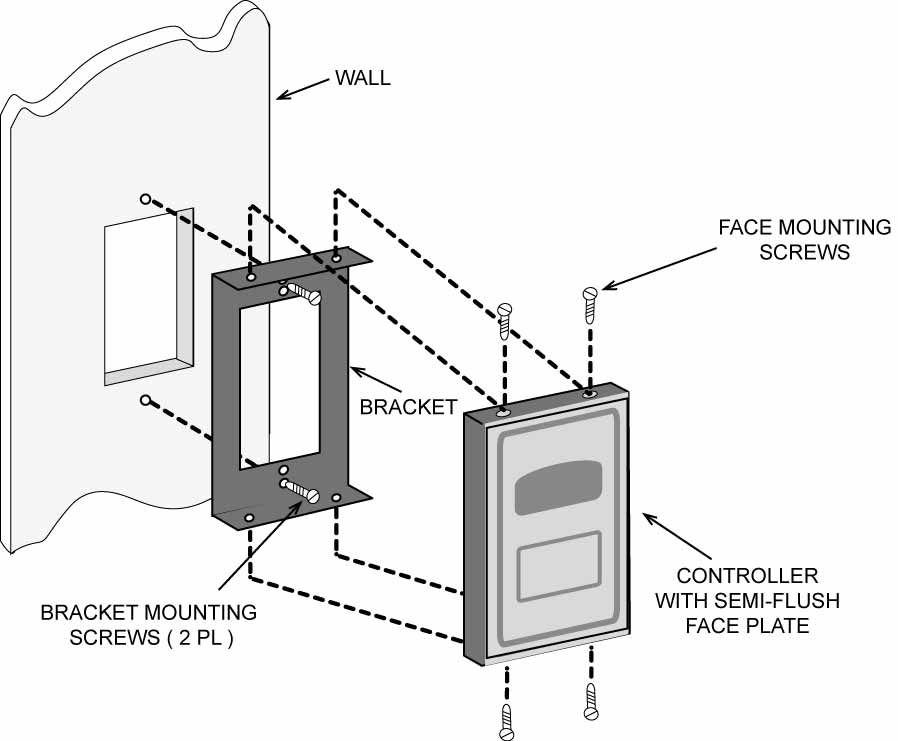 WALL

FACE MOUNTING SCREWS

BRACKET

CONTROLLER WITH SEMI-FLUSH FACE PLATE

BRACKET MOUNTING SCREWS ( 2 PL )